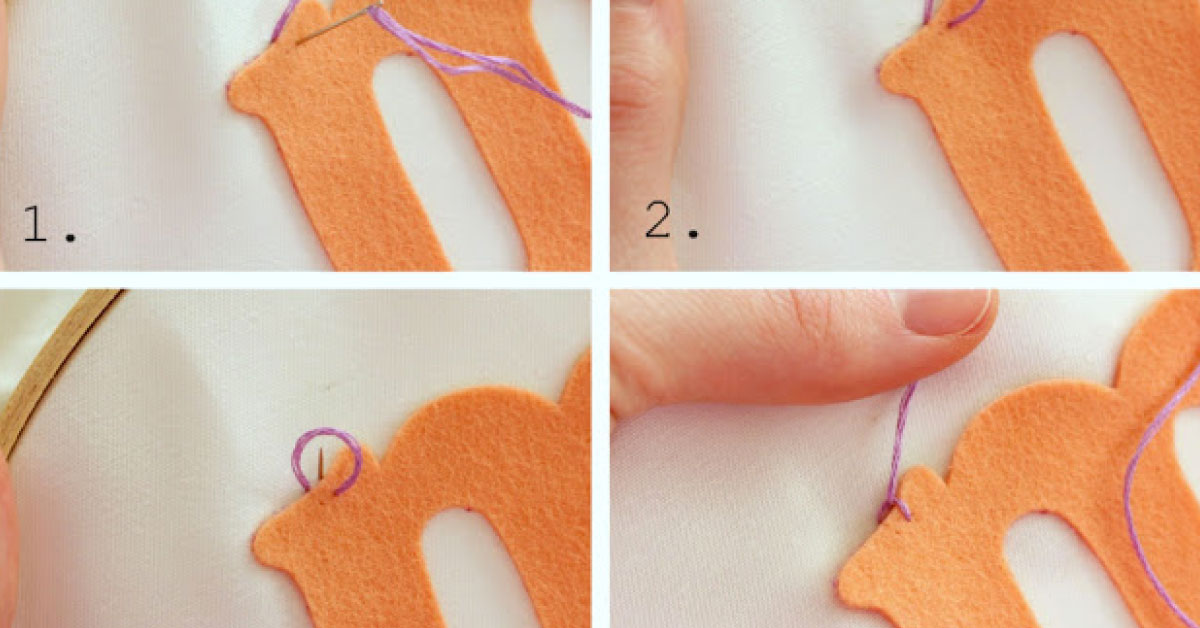 1.

2.